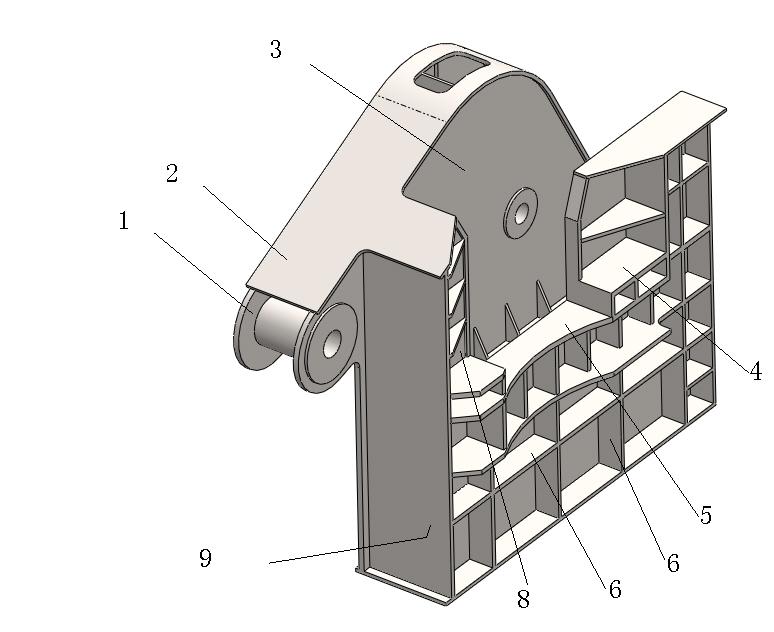 3
2
1
4
5
6
6
8
9